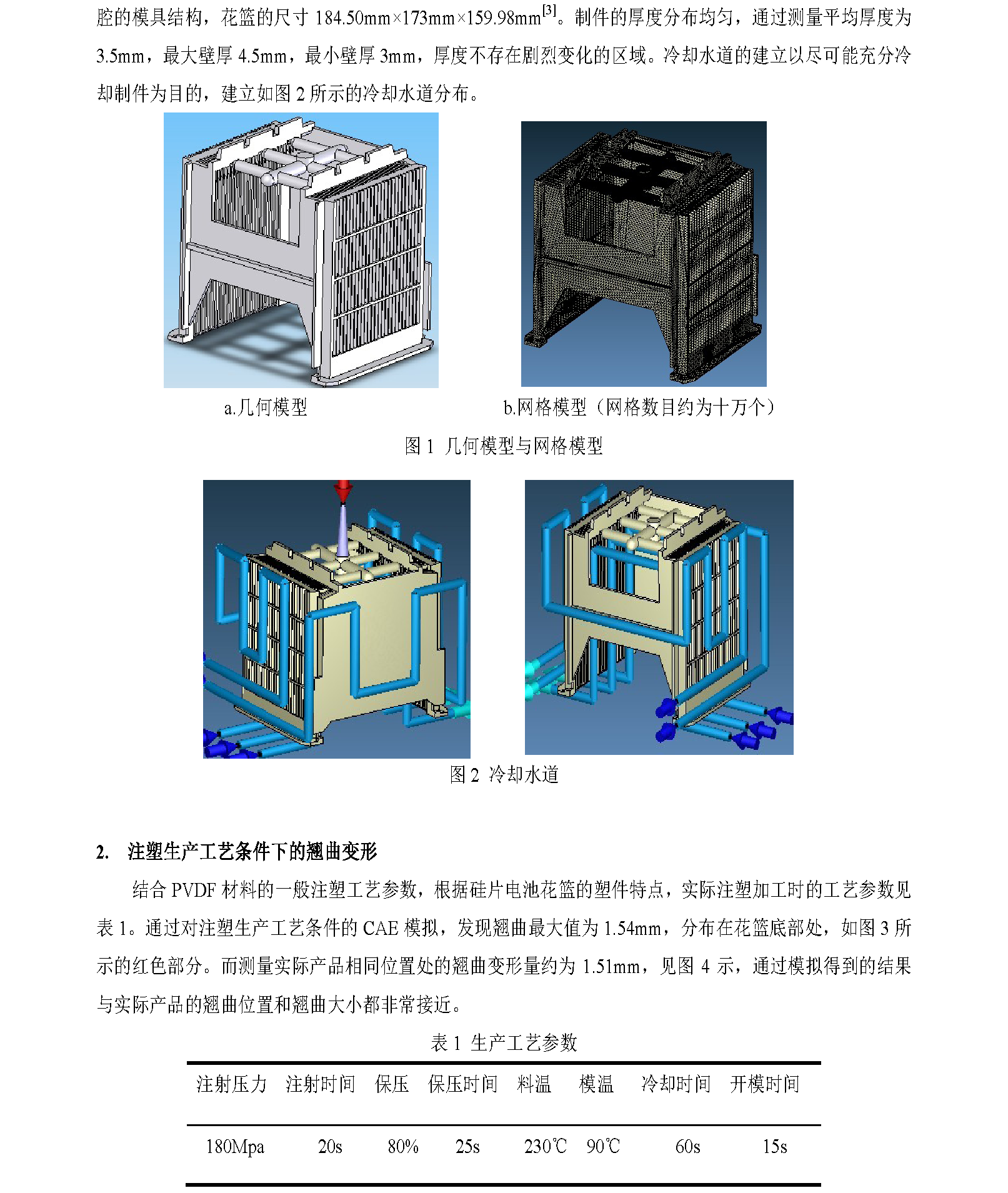 腔的模具结构，花篮的尺寸 184.50mm×173mm×159.98mm$^{[3]}$。制件的厚度分布均匀，通过测量平均厚度为 3.5mm，最大壁厚 4.5mm，最小壁厚 3mm，厚度不存在剧烈变化的区域。冷却水道的建立以尽可能充分冷却制件为目的，建立如图 2 所示的冷却水道分布。

a.几何模型

b.网格模型（网格数目约为十万个）

图 1 几何模型与网格模型

图 2 冷却水道

2. 注塑生产工艺条件下的翘曲变形

结合 PVDF 材料的一般注塑工艺参数，根据硅片电池花篮的塑件特点，实际注塑加工时的工艺参数见表 1。通过对注塑生产工艺条件的 CAE 模拟，发现翘曲最大值为 1.54mm，分布在花篮底部处，如图 3 所示的红色部分。而测量实际产品相同位置处的翘曲变形量约为 1.51mm，见图 4 示，通过模拟得到的结果与实际产品的翘曲位置和翘曲大小都非常接近。

表 1 生产工艺参数

| 注射压力 | 注射时间 | 保压 | 保压时间 | 料温 | 模温 | 冷却时间 | 开模时间 |
|---|---|---|---|---|---|---|---|
| 180Mpa | 20s | 80% | 25s | 230℃ | 90℃ | 60s | 15s |